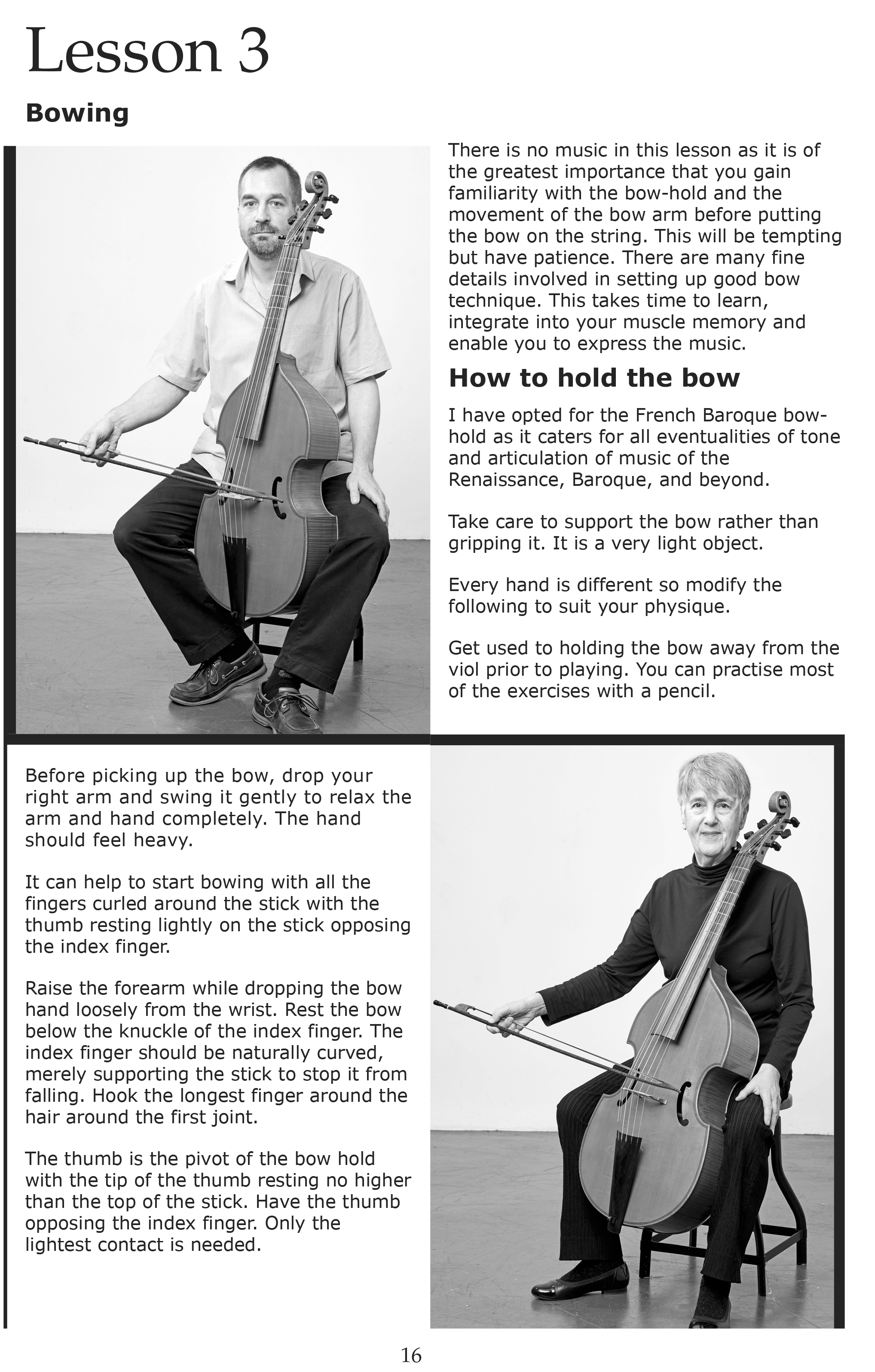 Lesson 3

Bowing

There is no music in this lesson as it is of the greatest importance that you gain familiarity with the bow-hold and the movement of the bow arm before putting the bow on the string. This will be tempting but have patience. There are many fine details involved in setting up good bow technique. This takes time to learn, integrate into your muscle memory and enable you to express the music.

How to hold the bow

I have opted for the French Baroque bow-hold as it caters for all eventualities of tone and articulation of music of the Renaissance, Baroque, and beyond.

Take care to support the bow rather than gripping it. It is a very light object.

Every hand is different so modify the following to suit your physique.

Get used to holding the bow away from the viol prior to playing. You can practise most of the exercises with a pencil.

Before picking up the bow, drop your right arm and swing it gently to relax the arm and hand completely. The hand should feel heavy.

It can help to start bowing with all the fingers curled around the stick with the thumb resting lightly on the stick opposing the index finger.

Raise the forearm while dropping the bow hand loosely from the wrist. Rest the bow below the knuckle of the index finger. The index finger should be naturally curved, merely supporting the stick to stop it from falling. Hook the longest finger around the hair around the first joint.

The thumb is the pivot of the bow hold with the tip of the thumb resting no higher than the top of the stick. Have the thumb opposing the index finger. Only the lightest contact is needed.

16